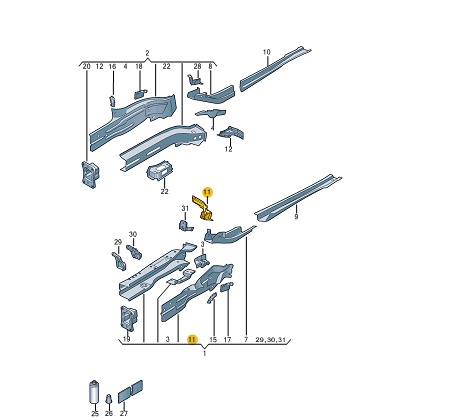 2
20 12 16 4 18 22
28 8
10
4
12
22
11
31
9
30
29
3
19 3 11 15 17 7 29,30,31
1
25 26 27