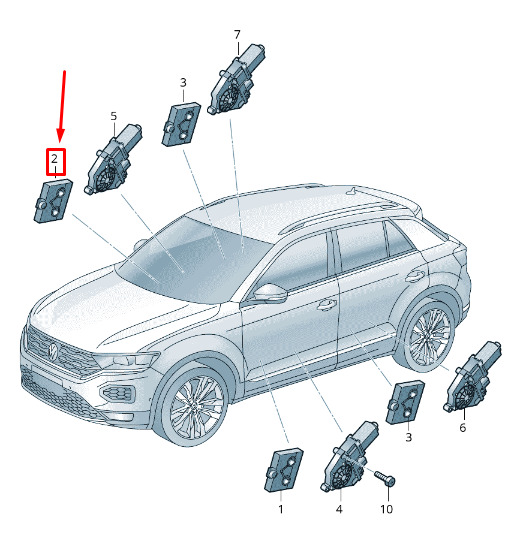 7
3
5
2
6
3
1
4
10