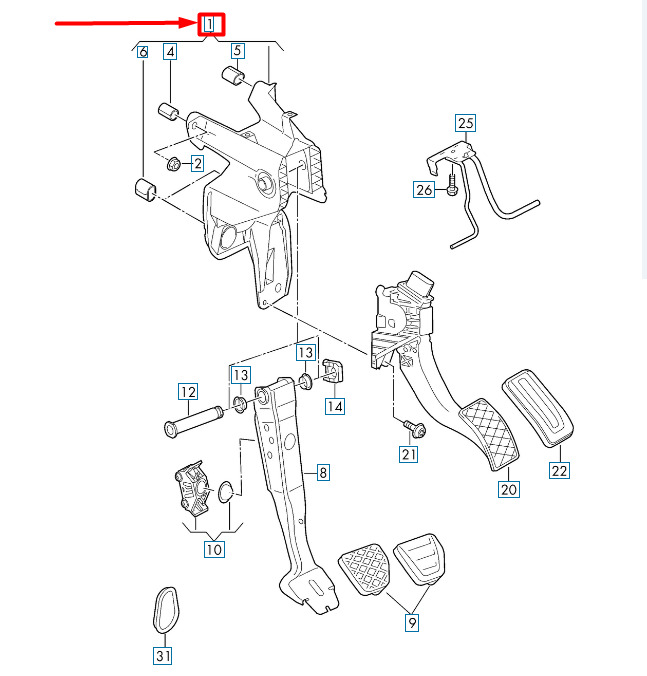 1
6
4
5
2
25
26
13
13
12
14
21
8
20
22
10
9
31