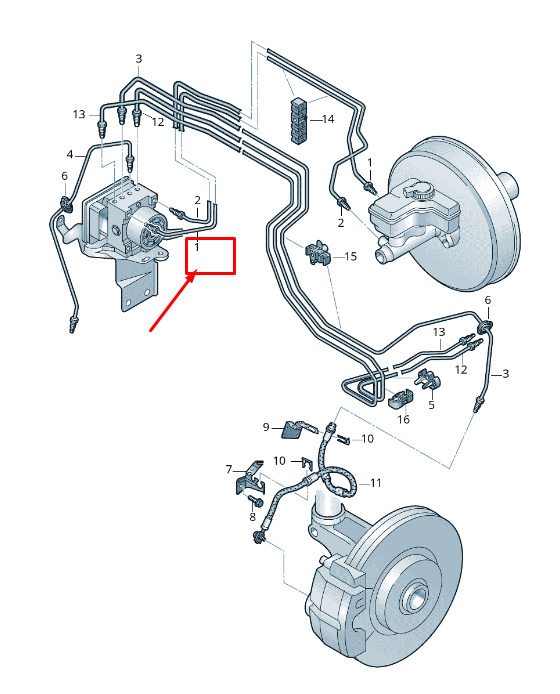 3
13
12
14
4
1
6
2
2
1
15
6
13
12
3
5
16
9
10
10
7
11
8