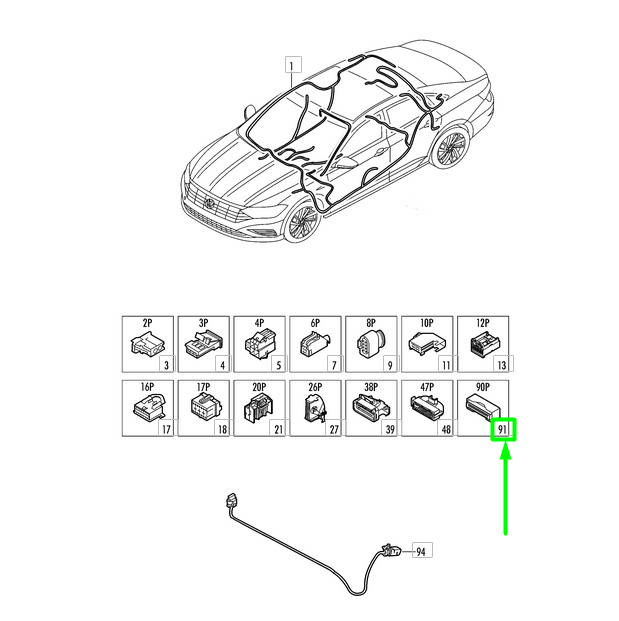 1

2P
3

3P
4

4P
5

6P
7

8P
9

10P
11

12P
13

16P
17

17P
18

20P
21

26P
27

38P
39

47P
48

90P
91

94