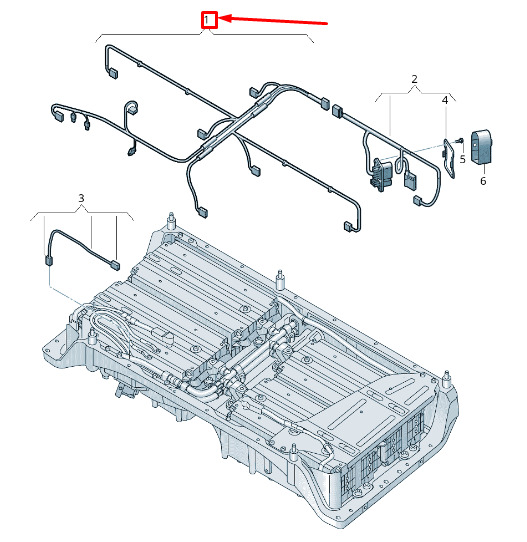 1
2
4
5
6
3