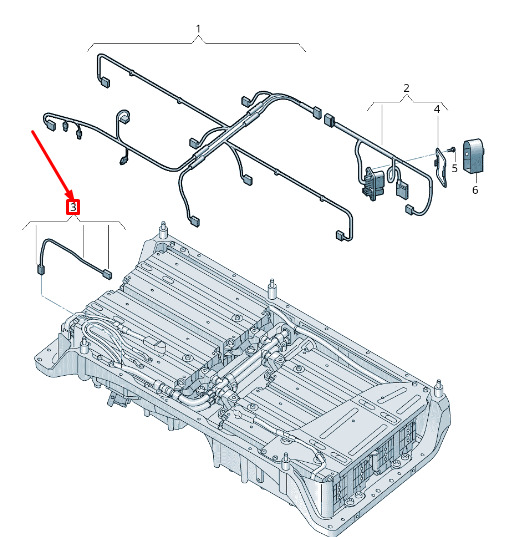 1
2
4
5
6
3