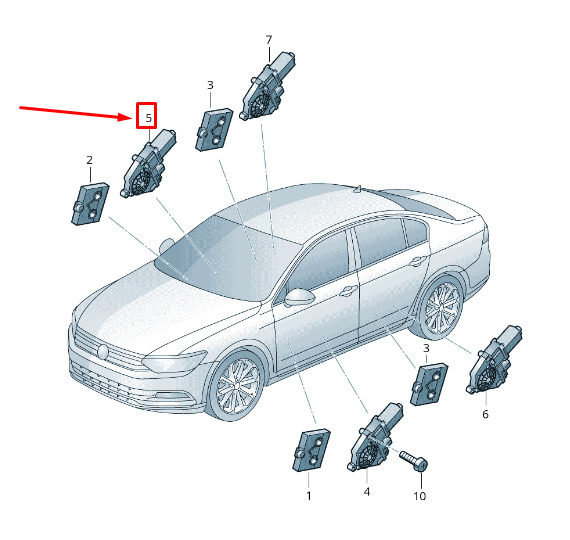 7
3
5
2
3
6
1
4
10