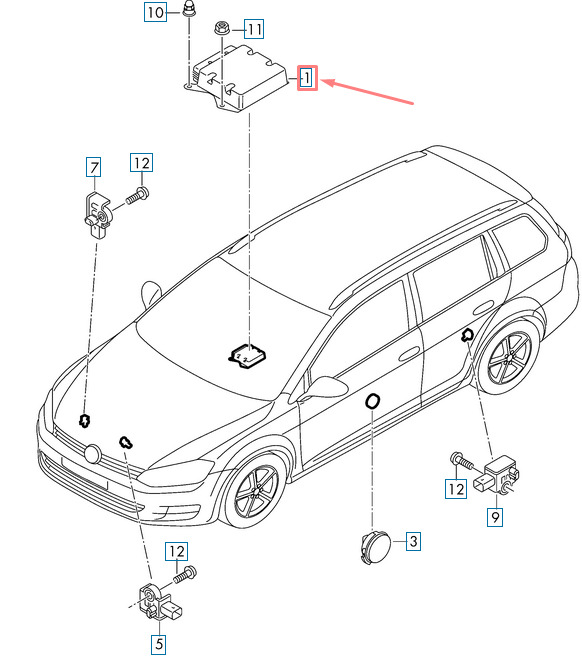 10
11
1
7
12
12
9
3
12
5