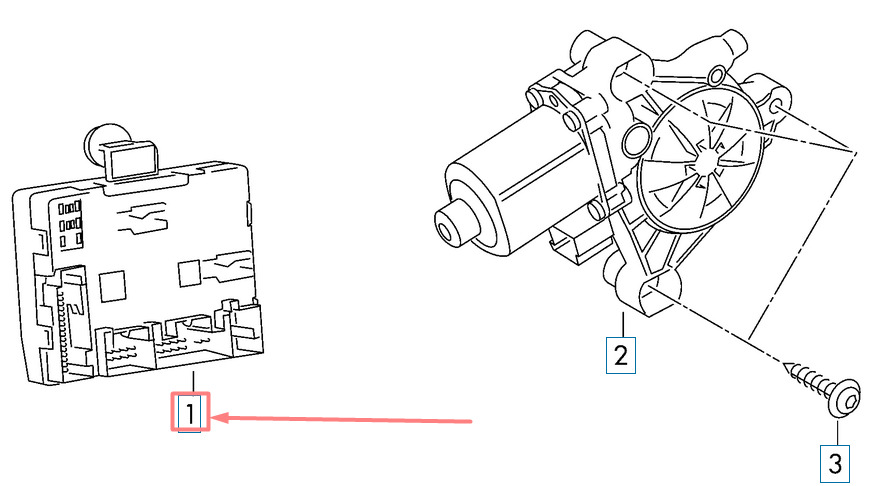 1
2
3