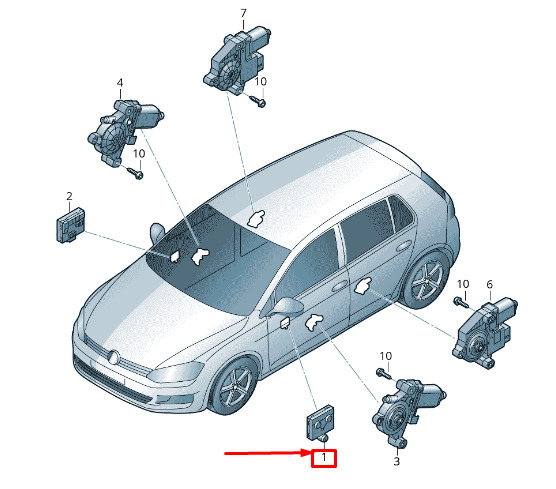 7
10
4
10
2
10
6
10
1
3