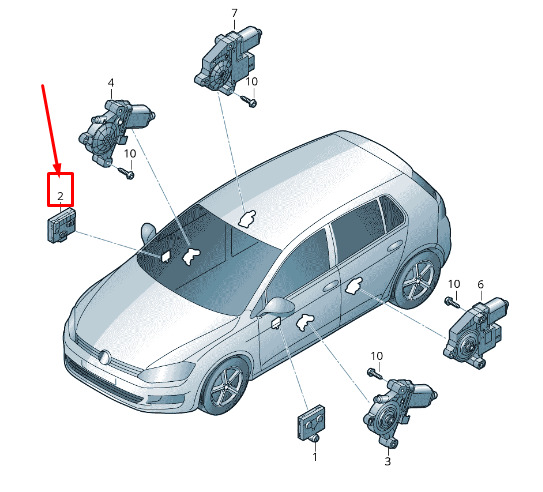 7
4
10
10
2
10
6
10
1
3