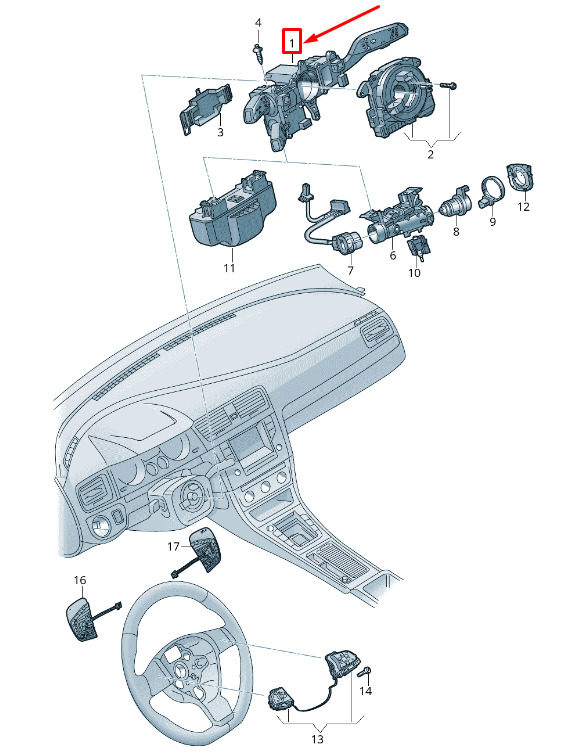 4
1
3
2
11
7
6
10
8
9
12
17
16
14
13