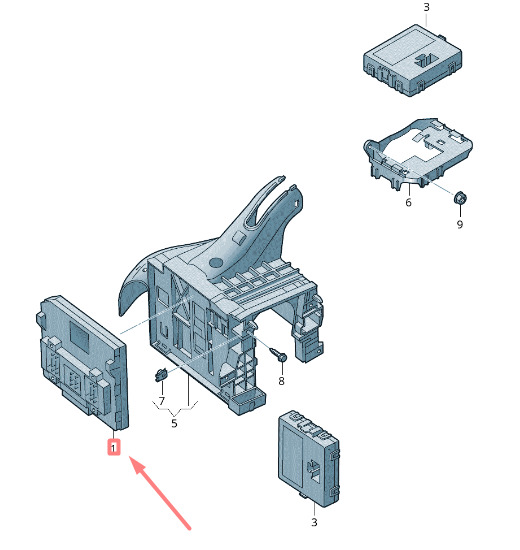 3
6
9
8
7
5
1
3