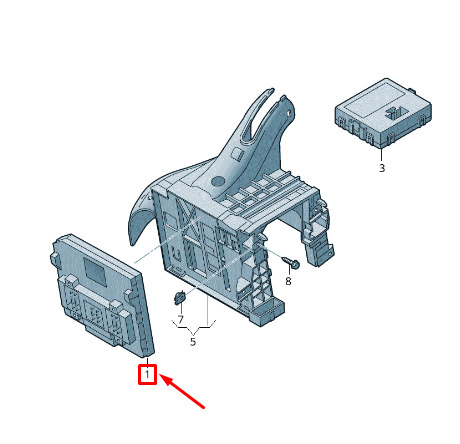 3
8
7
5
1