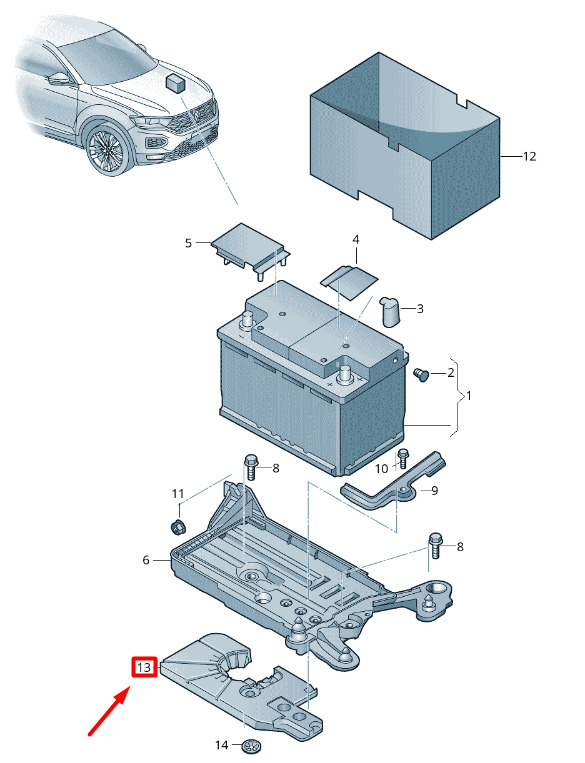 12
5
4
3
2
1
8
10
9
11
8
6
13
14