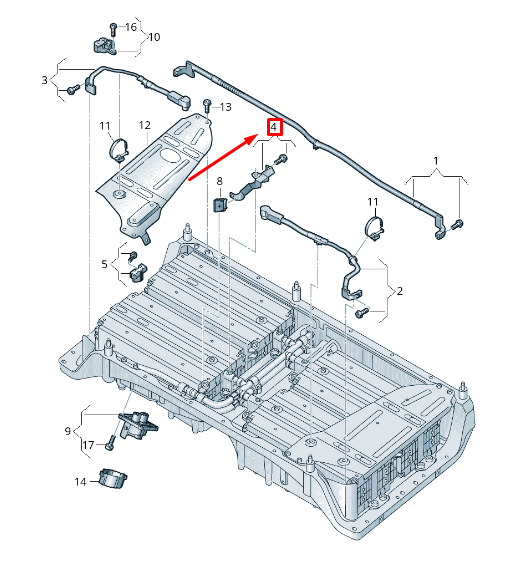 16
10
3
13
11
12
4
1
8
11
5
2
9
17
14