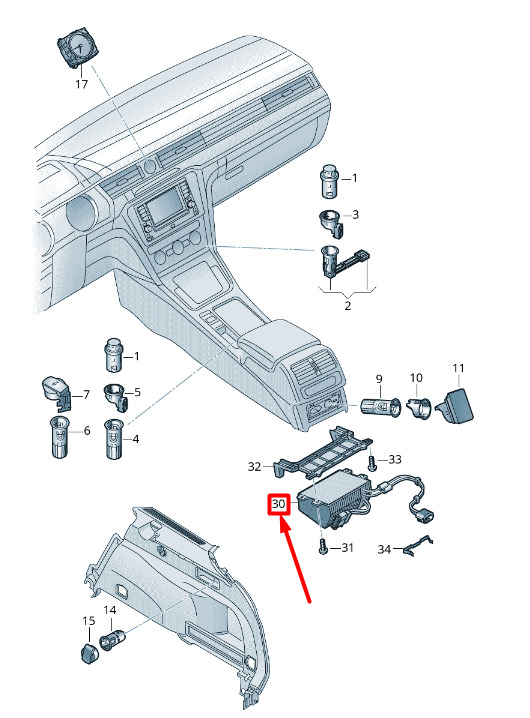 17
1
3
2
1
7
5
6
4
9
10
11
32
33
30
31
34
15
14