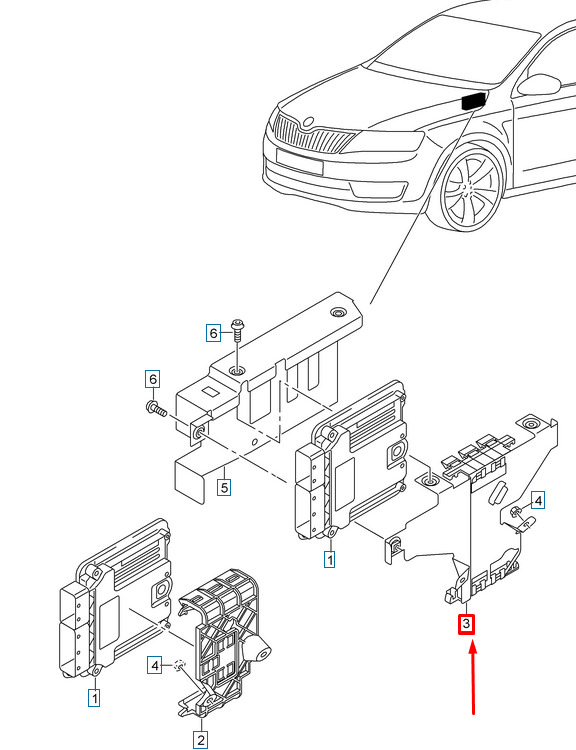 6
6
5
1
4
3
4
1
2