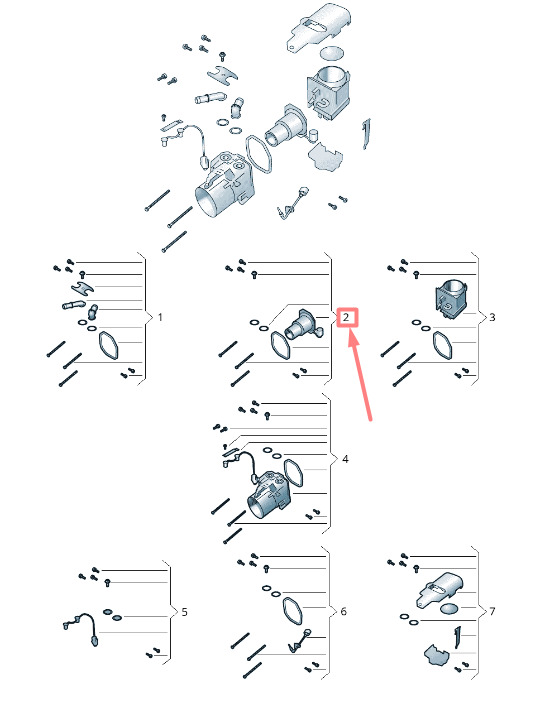 1
2
3
4
5
6
7