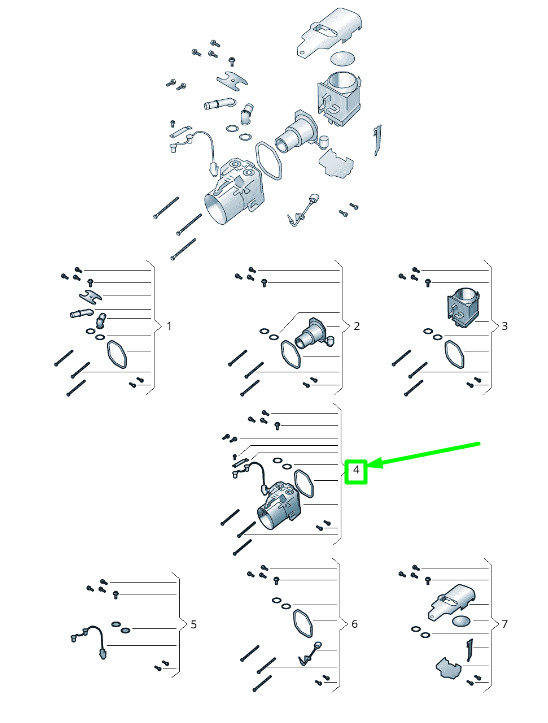 1
2
3
4
5
6
7