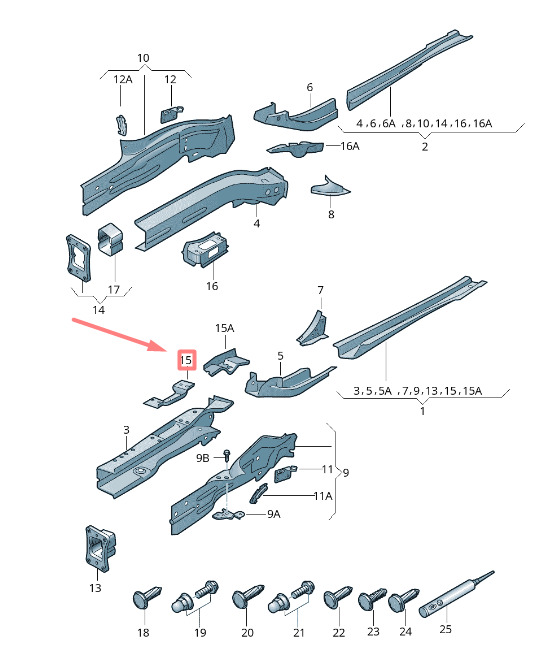 10
12A
12
6
4 , 6 , 6A , 8 , 10 , 14 , 16 , 16A
2
16A
8
4
16
17
14
7
15A
15
5
3 , 5 , 5A , 7 , 9 , 13 , 15 , 15A
1
3
9B
11
9
11A
9A
13
18
19
20
21
22
23
24
25