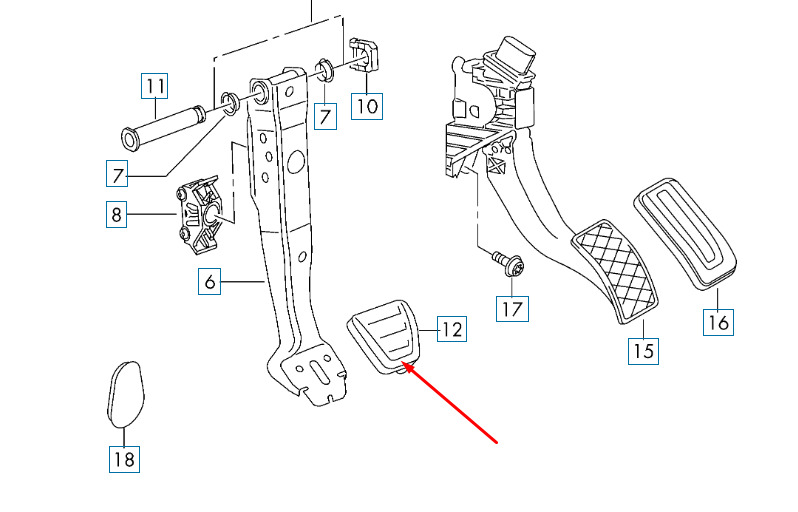 11
7
10
7
8
6
12
17
15
16
18