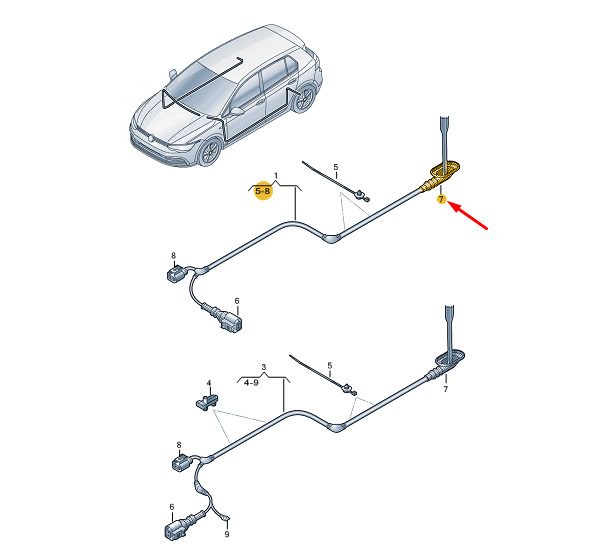 1
5-8
5
7
8
6
3
4-9
5
4
7
8
6
9