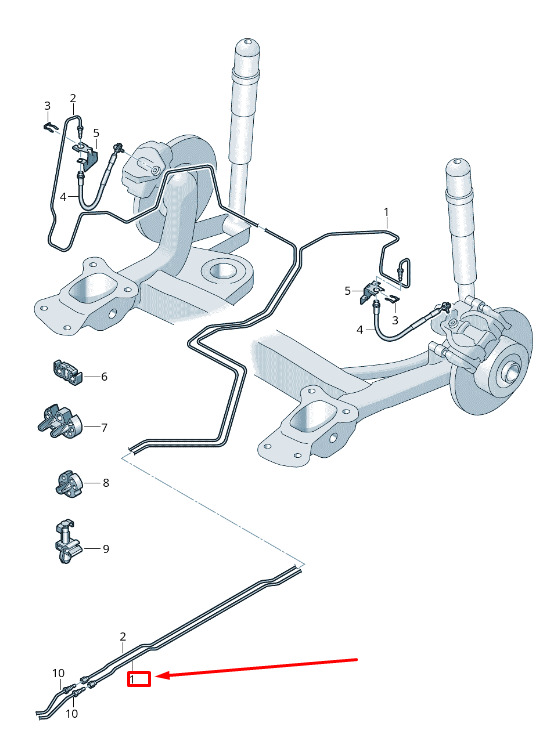 3
2
5
4
1
5
3
4
6
7
8
9
2
1
10
10