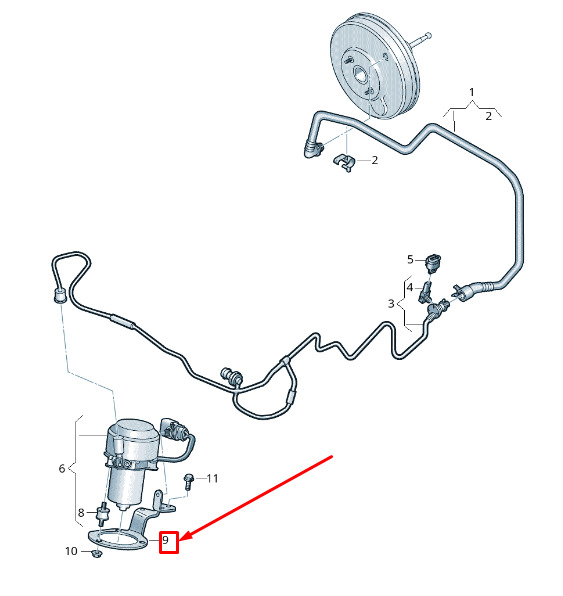 1
2
2
5
4
3
6
11
8
9
10