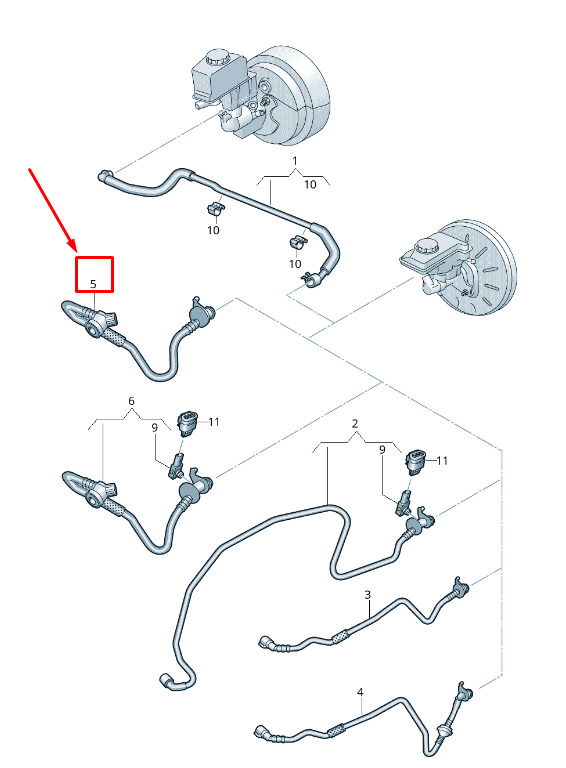 1
10
10
10
5
6
9
11
2
9
11
3
4