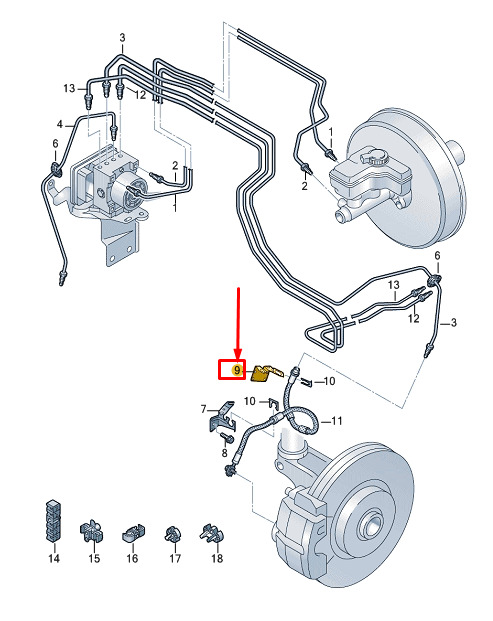 3
13
12
4
6
2
1
1
2
6
13
12
3
9
10
10
7
11
8
14
15
16
17
18