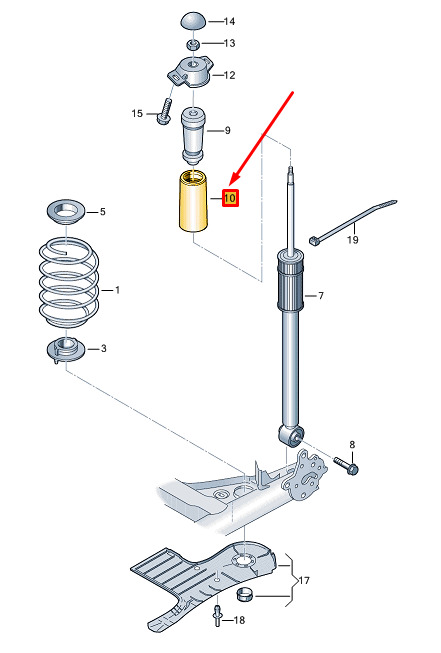 14
13
12
15
9
10
5
19
1
7
3
8
17
18