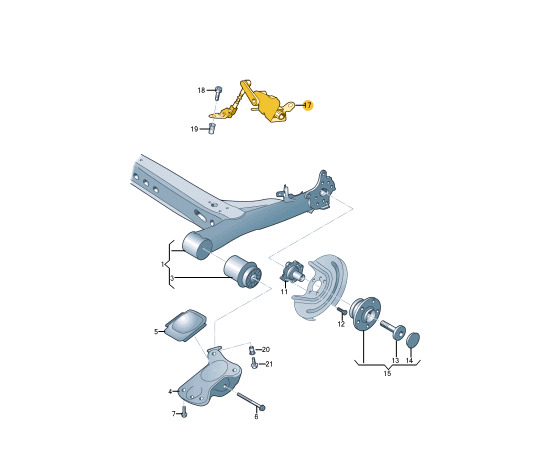 18
17
19
1
3
11
5
12
20
21
13
14
15
4
7
6