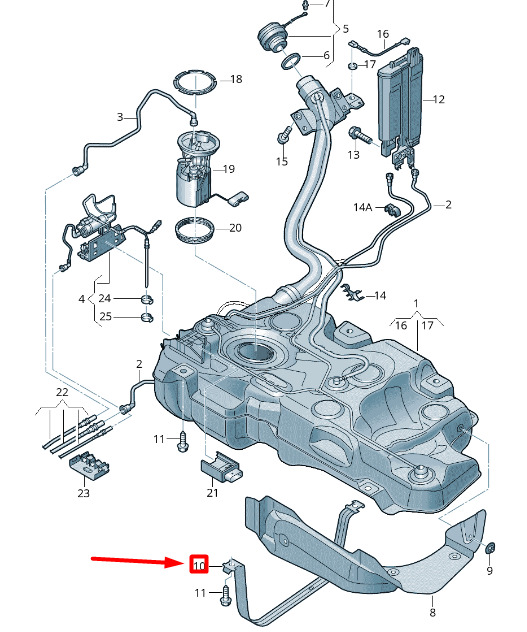 7
5
6
16
17
18
3
12
15
13
19
14A
2
20
4
24
25
14
1
16
17
2
22
11
23
21
10
11
9
8