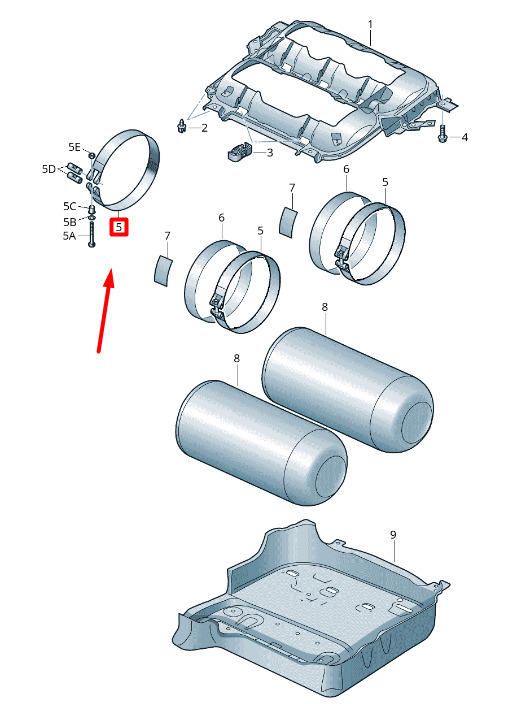 1
2
3
4
5E
5D
5C
5B
5A
5
7
6
5
7
6
5
8
8
9