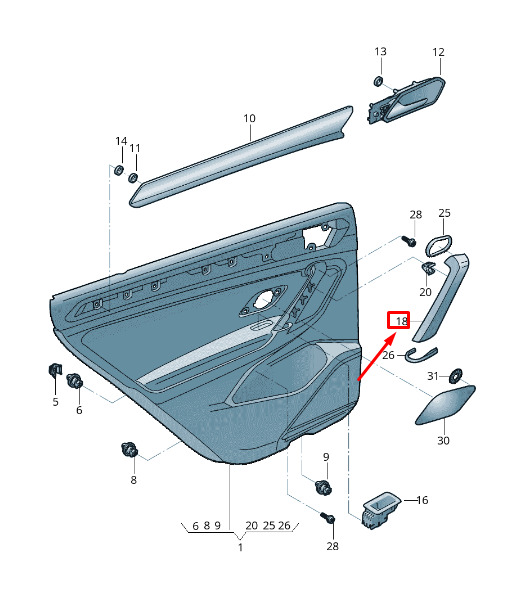 13
12
10
14
11
28
25
20
18
26
31
30
5
6
8
9
16
6 8 9
20 25 26
1
28