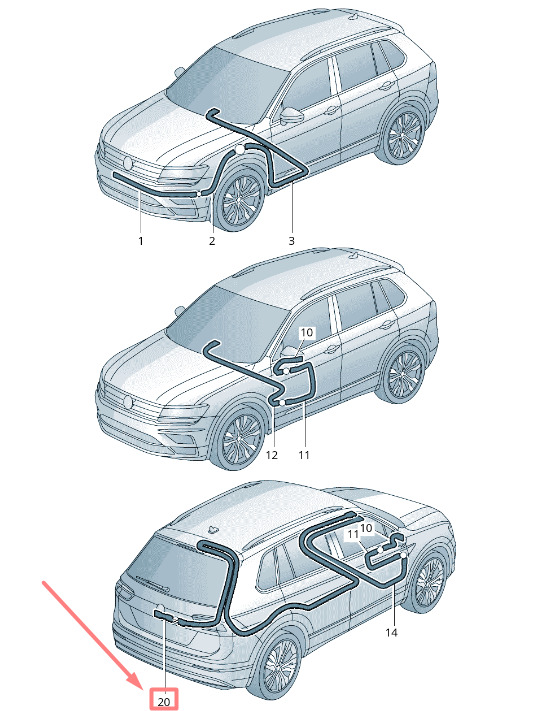 1
2
3
10
12
11
11
10
14
20