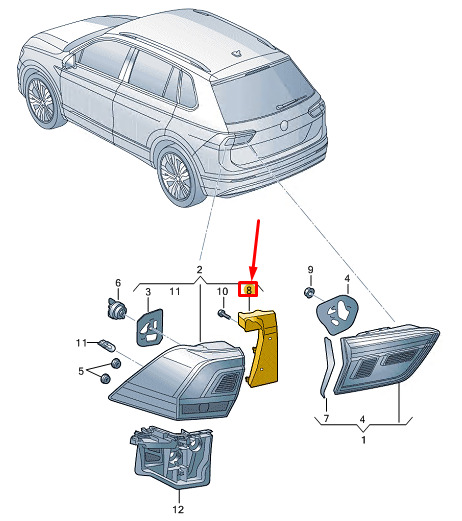 2
6
3
11
10
8
9
4
11
5
7
4
1
12