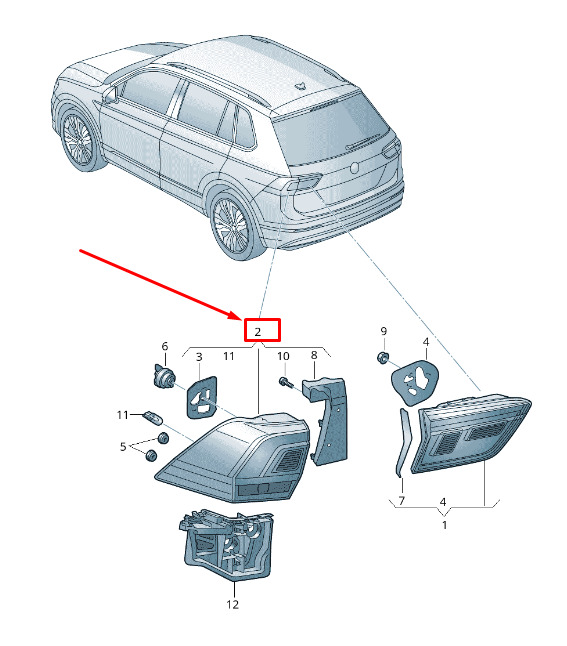 2
6
3
11
10
8
9
4
11
5
7
4
1
12