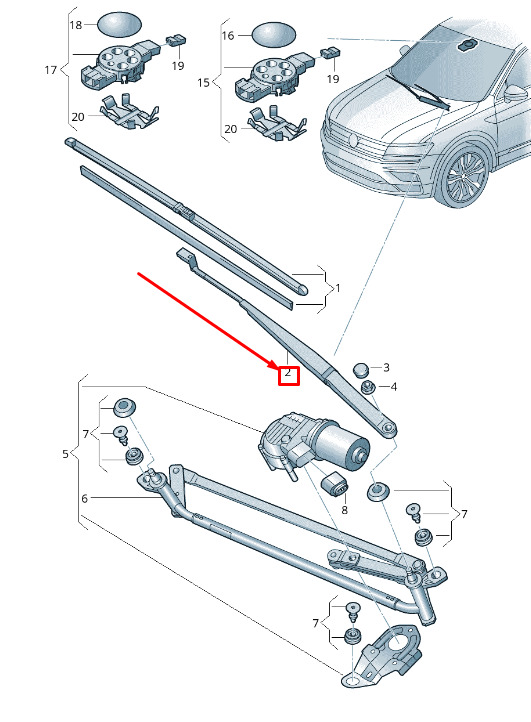 18
17
19
20
16
15
19
20
1
2
3
4
5
7
6
8
7
7