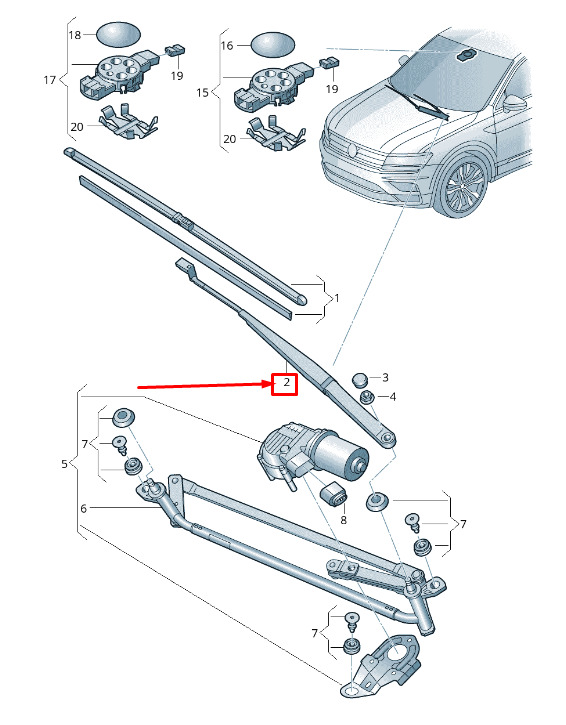 18
17
19
20
16
15
19
20
1
2
3
4
5
7
6
8
7
7