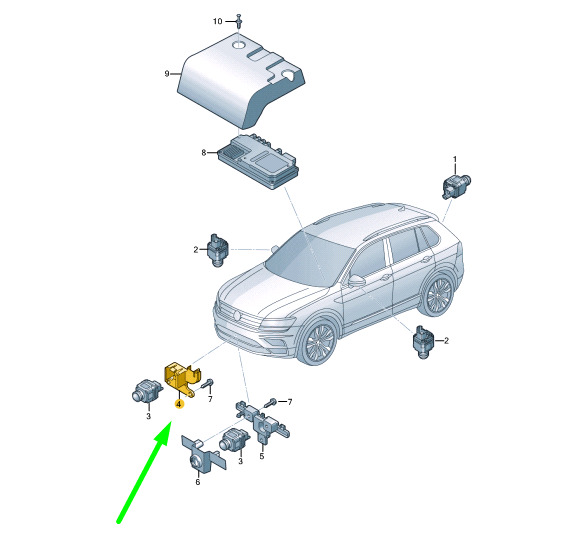 10
9
8
1
2
2
4
7
3
7
3
5
6