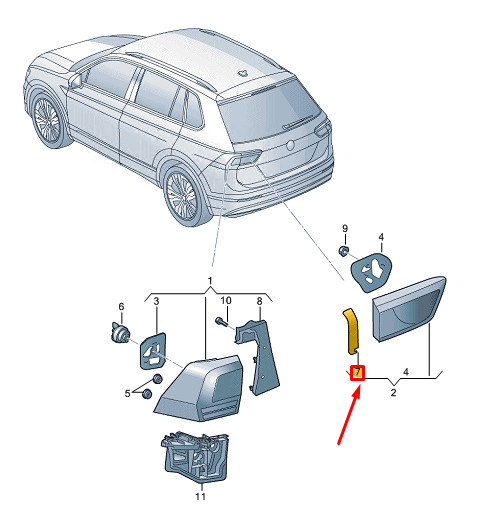 9
4
1
6
3
10
8
7
4
2
5
11