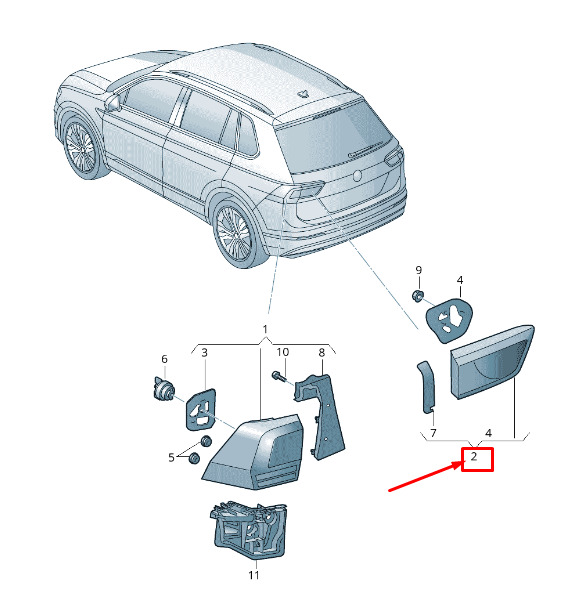 9
4
1
6
3
10
8
5
7
4
2
11