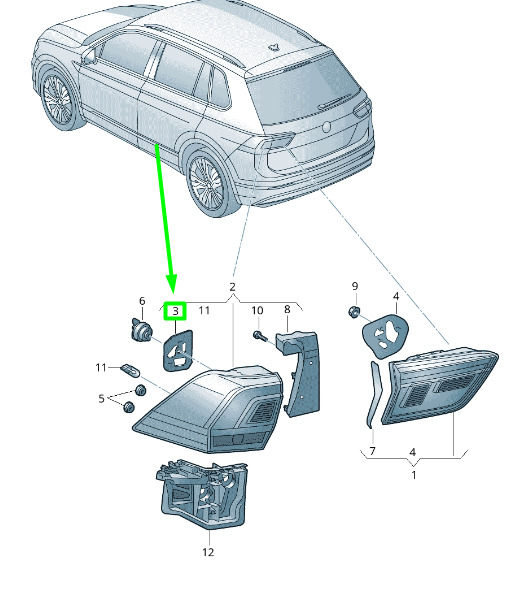 2
6
3
11
10
8
9
4
11
5
7
4
1
12