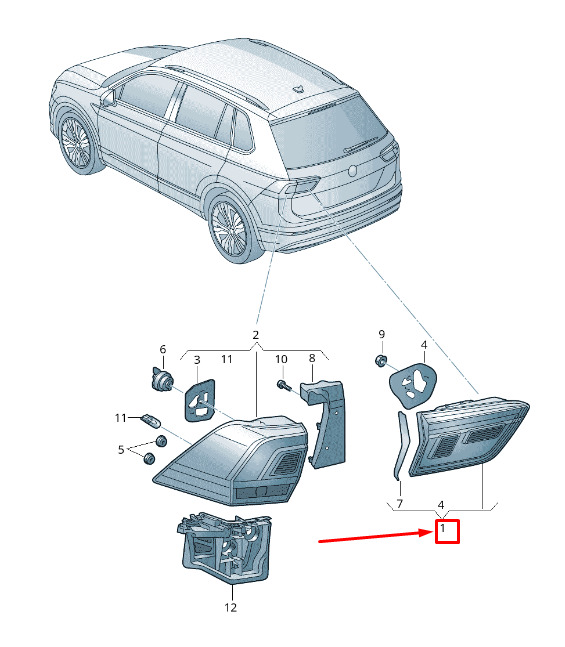 2
6
3
11
10
8
9
4
11
5
7
4
1
12