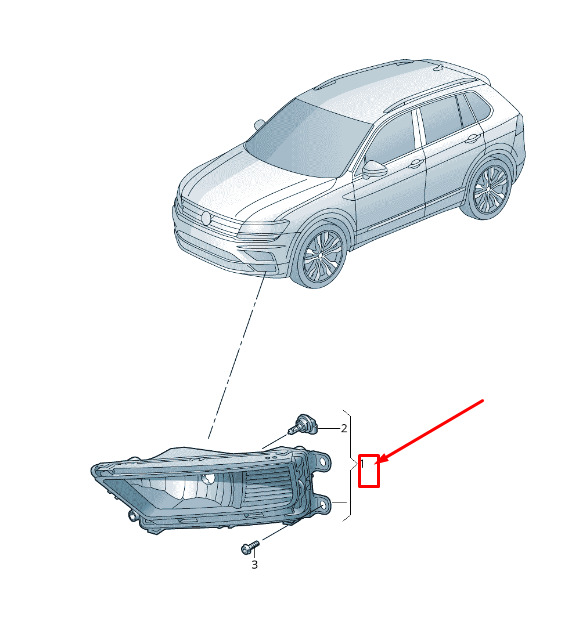 2
1
3