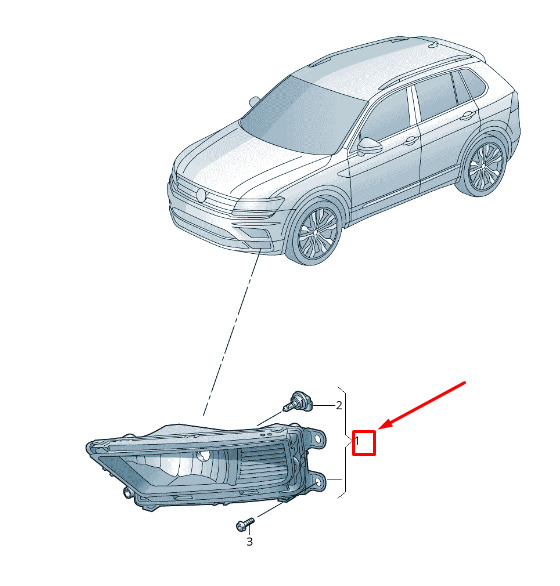 2
1
3