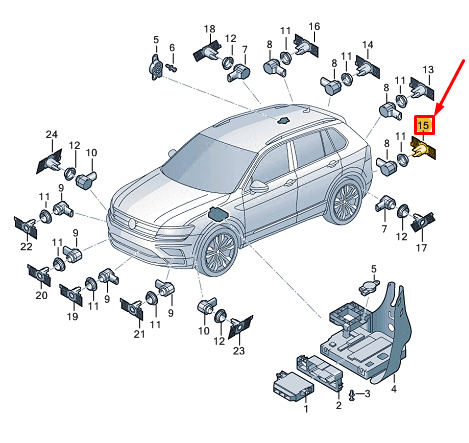 5
6
18
12
7
8
11
16
8
11
14
8
11
13
15
8
11
24
12
10
11
9
22
11
9
20
19
11
9
21
11
9
10
12
23
7
12
17
5
4
3
2
1