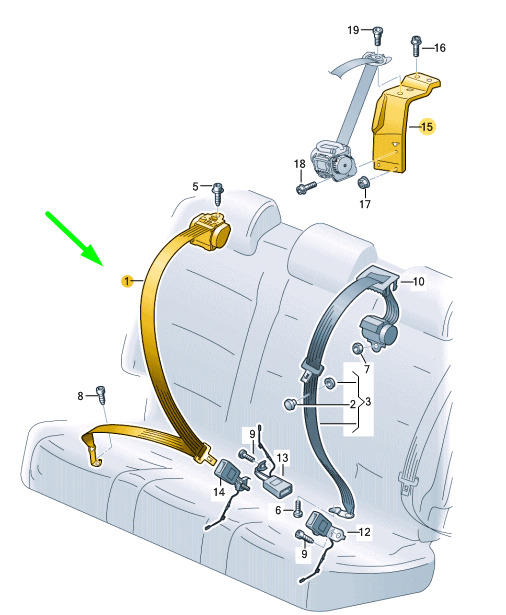 19
16
15
18
17
5
1
10
7
2
3
8
9
13
14
6
12
9