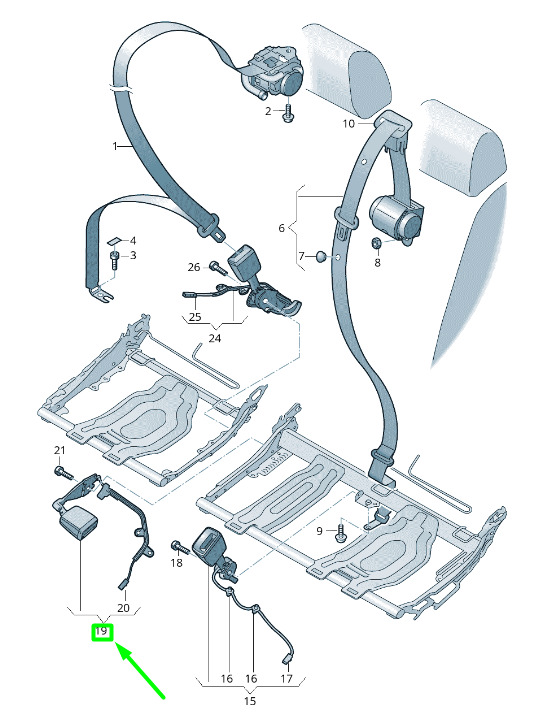 2
10
1
6
4
3
7
8
26
25
24
21
9
18
20
19
16
16
17
15