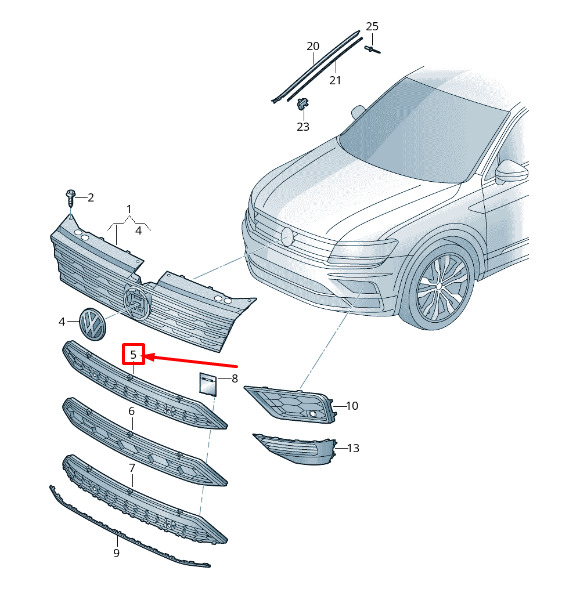 25
20
21
23
2
1
4
4
5
8
10
6
13
7
9