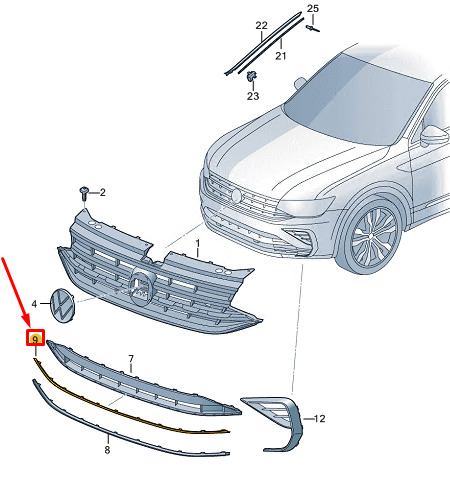 25
22
21
23
2
1
4
9
7
12
8